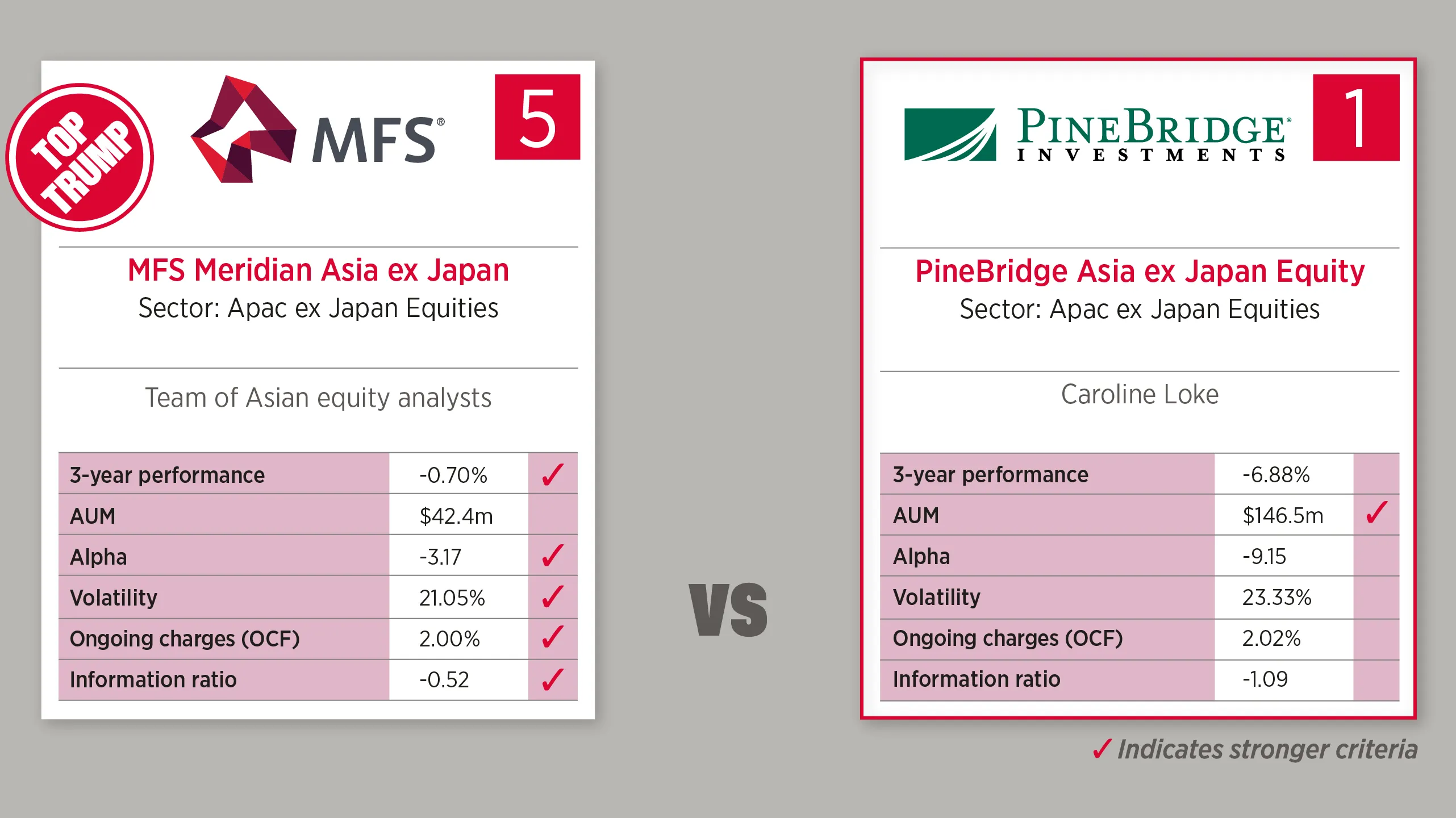 TOP TRUMP

MFS®

5

MFS Meridian Asia ex Japan
Sector: Apac ex Japan Equities

Team of Asian equity analysts

| 3-year performance | -0.70% | ✓ |
|---|---|---|
| AUM | $42.4m | |
| Alpha | -3.17 | ✓ |
| Volatility | 21.05% | ✓ |
| Ongoing charges (OCF) | 2.00% | ✓ |
| Information ratio | -0.52 | ✓ |

VS

PINEBRIDGE® INVESTMENTS

1

PineBridge Asia ex Japan Equity
Sector: Apac ex Japan Equities

Caroline Loke

| 3-year performance | -6.88% | |
|---|---|---|
| AUM | $146.5m | ✓ |
| Alpha | -9.15 | |
| Volatility | 23.33% | |
| Ongoing charges (OCF) | 2.02% | |
| Information ratio | -1.09 | |

✓ Indicates stronger criteria